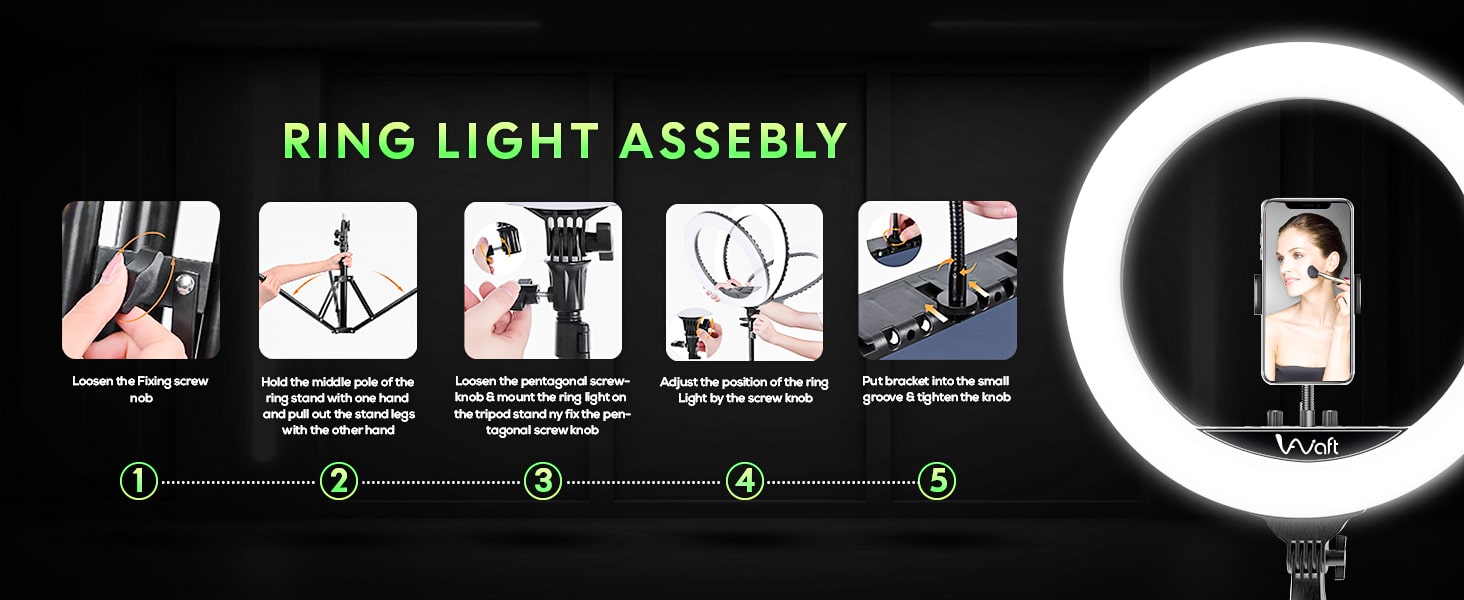 RING LIGHT ASSEBLY

Loosen the Fixing screw nob

Hold the middle pole of the ring stand with one hand and pull out the stand legs with the other hand

Loosen the pentagonal screw-knob & mount the ring light on the tripod stand ny fix the pentagonal screw knob

Adjust the position of the ring Light by the screw knob

Put bracket into the small groove & tighten the knob

1 2 3 4 5

Waft